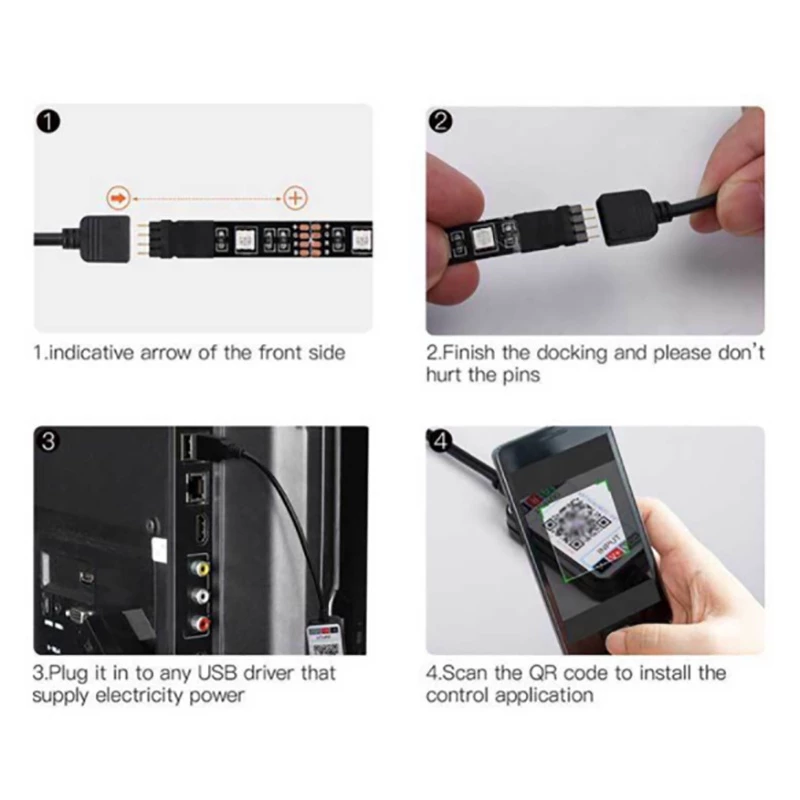 1
1.indicative arrow of the front side

2
2.Finish the docking and please don't hurt the pins

3
3.Plug it in to any USB driver that supply electricity power

4
INPUT
4.Scan the QR code to install the control application